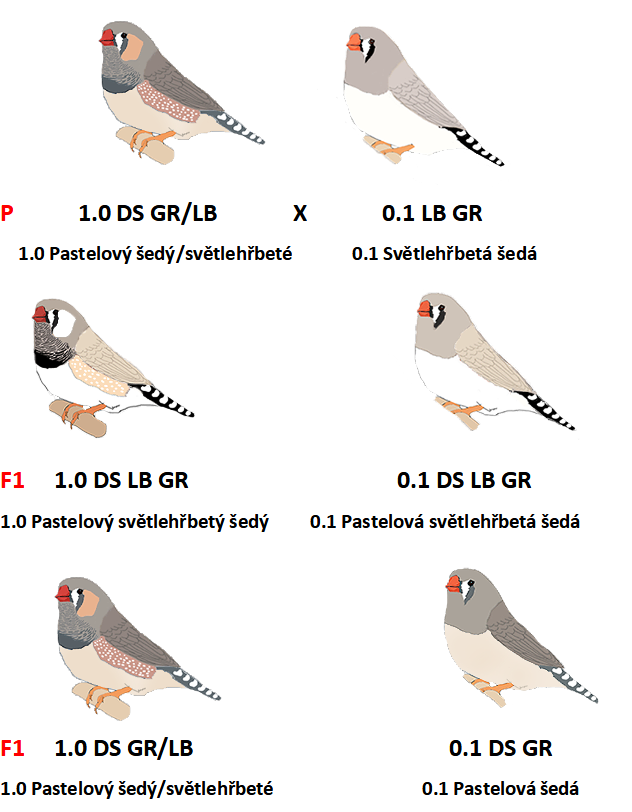 P 1.0 DS GR/LB X 0.1 LB GR

1.0 Pastelový šedý/světlehřbeté 0.1 Světlehřbetá šedá

F1 1.0 DS LB GR 0.1 DS LB GR

1.0 Pastelový světlehřbetý šedý 0.1 Pastelová světlehřbetá šedá

F1 1.0 DS GR/LB 0.1 DS GR

1.0 Pastelový šedý/světlehřbeté 0.1 Pastelová šedá