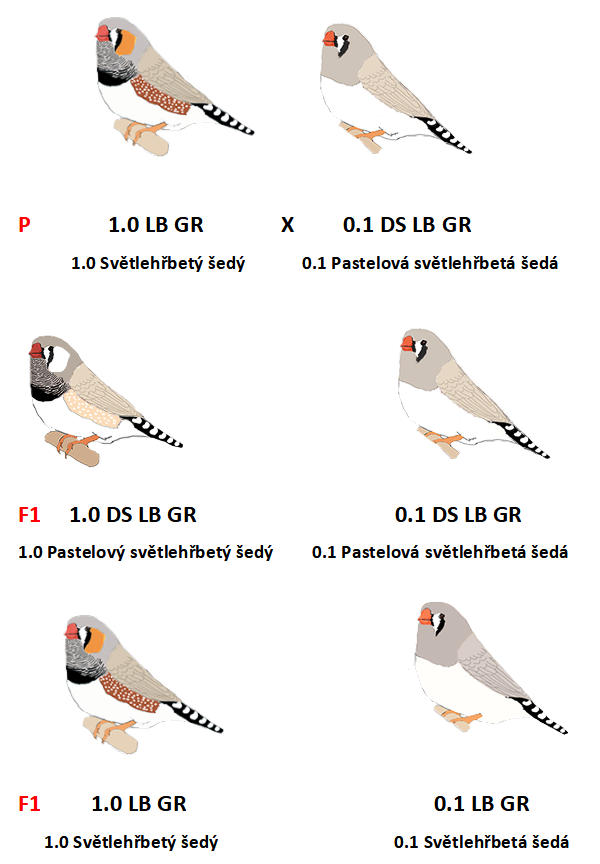 P 1.0 LB GR X 0.1 DS LB GR

1.0 Světlehřbetý šedý 0.1 Pastelová světlehřbetá šedá

F1 1.0 DS LB GR 0.1 DS LB GR

1.0 Pastelový světlehřbetý šedý 0.1 Pastelová světlehřbetá šedá

F1 1.0 LB GR 0.1 LB GR

1.0 Světlehřbetý šedý 0.1 Světlehřbetá šedá